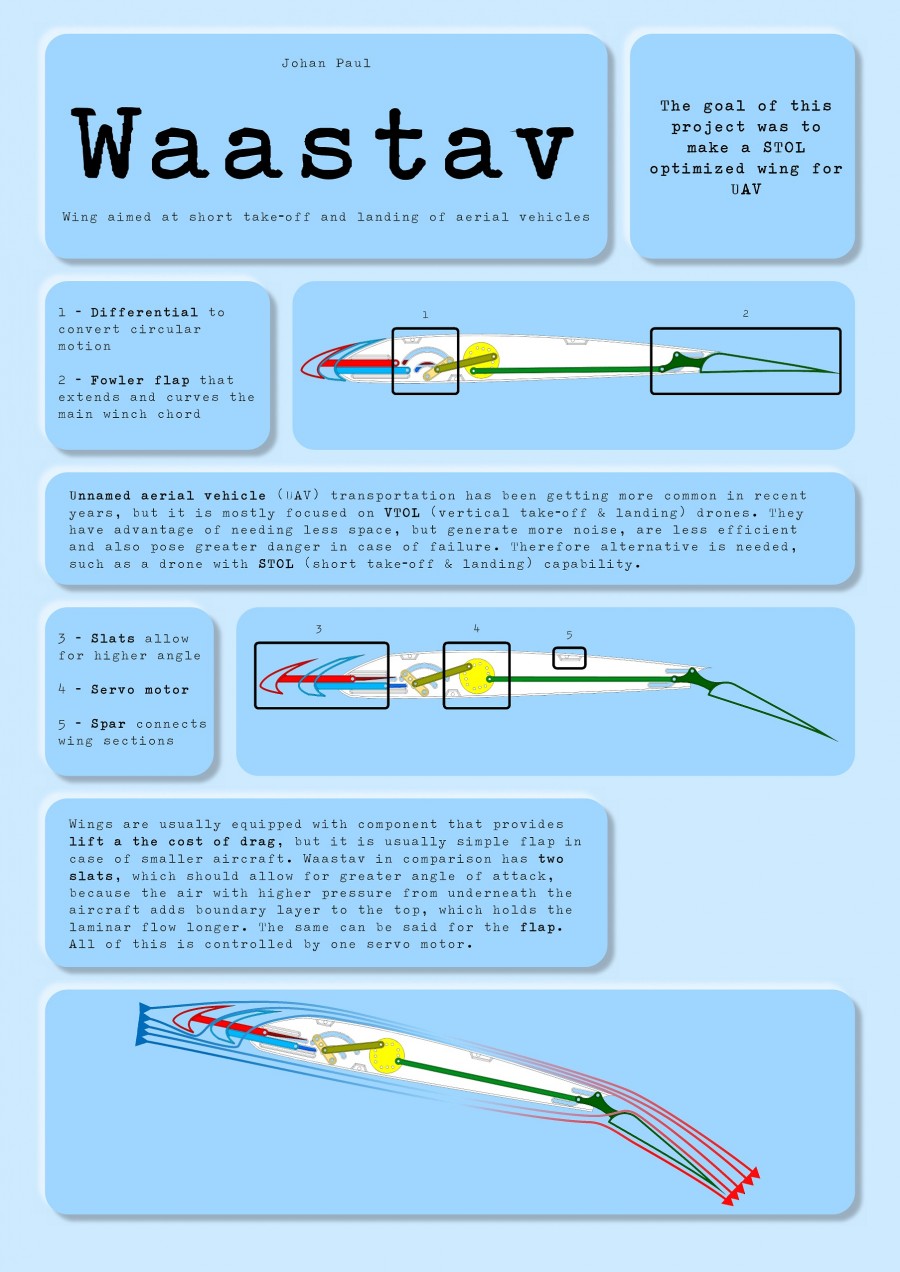 Johan Paul

Waastav

Wing aimed at short take-off and landing of aerial vehicles

The goal of this project was to make a STOL optimized wing for UAV

1 - Differential to convert circular motion

2 - Fowler flap that extends and curves the main winch chord

1

2

Unnamed aerial vehicle (UAV) transportation has been getting more common in recent years, but it is mostly focused on VTOL (vertical take-off & landing) drones. They have advantage of needing less space, but generate more noise, are less efficient and also pose greater danger in case of failure. Therefore alternative is needed, such as a drone with STOL (short take-off & landing) capability.

3 - Slats allow for higher angle

4 - Servo motor

5 - Spar connects wing sections

3

4

5

Wings are usually equipped with component that provides lift a the cost of drag, but it is usually simple flap in case of smaller aircraft. Waastav in comparison has two slats, which should allow for greater angle of attack, because the air with higher pressure from underneath the aircraft adds boundary layer to the top, which holds the laminar flow longer. The same can be said for the flap. All of this is controlled by one servo motor.